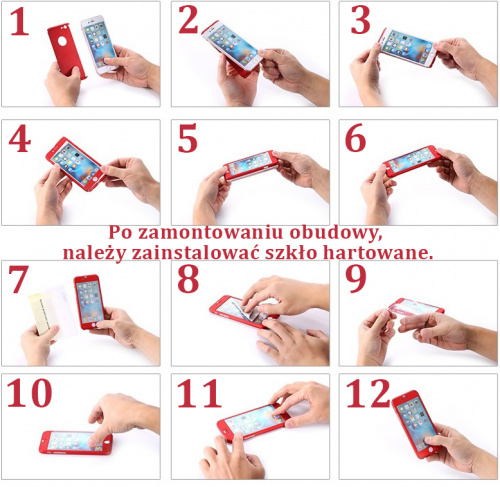 1

2

3

4

5

6

Po zamontowaniu obudowy, należy zainstalować szkło hartowane.

7

8

9

10

11

12